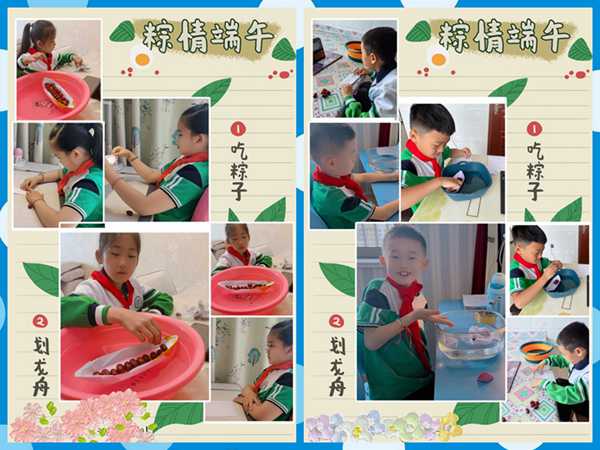 粽情端午

1 吃粽子

2 划龙舟

粽情端午

1 吃粽子

2 划龙舟